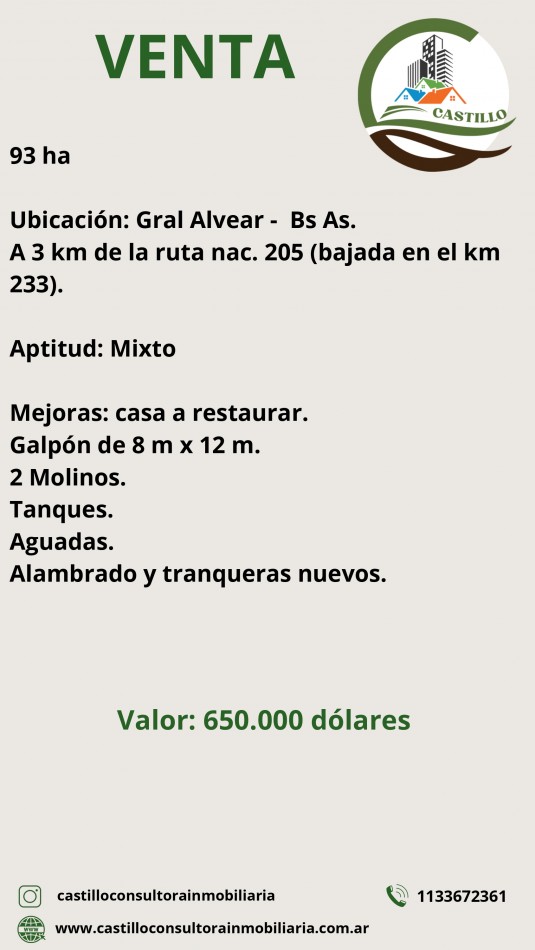 VENTA

CASTILLO

93 ha

Ubicación: Gral Alvear - Bs As.
A 3 km de la ruta nac. 205 (bajada en el km 233).

Aptitud: Mixto

Mejoras: casa a restaurar.
Galpón de 8 m x 12 m.
2 Molinos.
Tanques.
Aguadas.
Alambrado y tranqueras nuevos.

Valor: 650.000 dólares

castilloconsultorainmobiliaria
1133672361
www.castilloconsultorainmobiliaria.com.ar